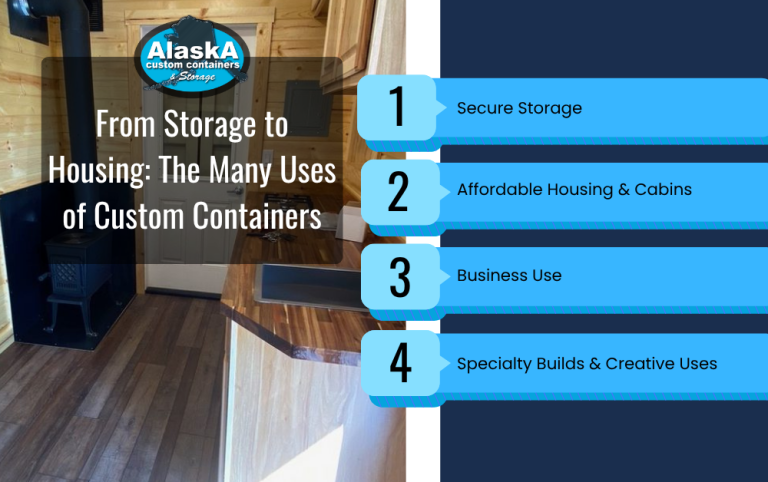 AlaskA
custom containers
& Storage

From Storage to Housing: The Many Uses of Custom Containers

1
Secure Storage

2
Affordable Housing & Cabins

3
Business Use

4
Specialty Builds & Creative Uses