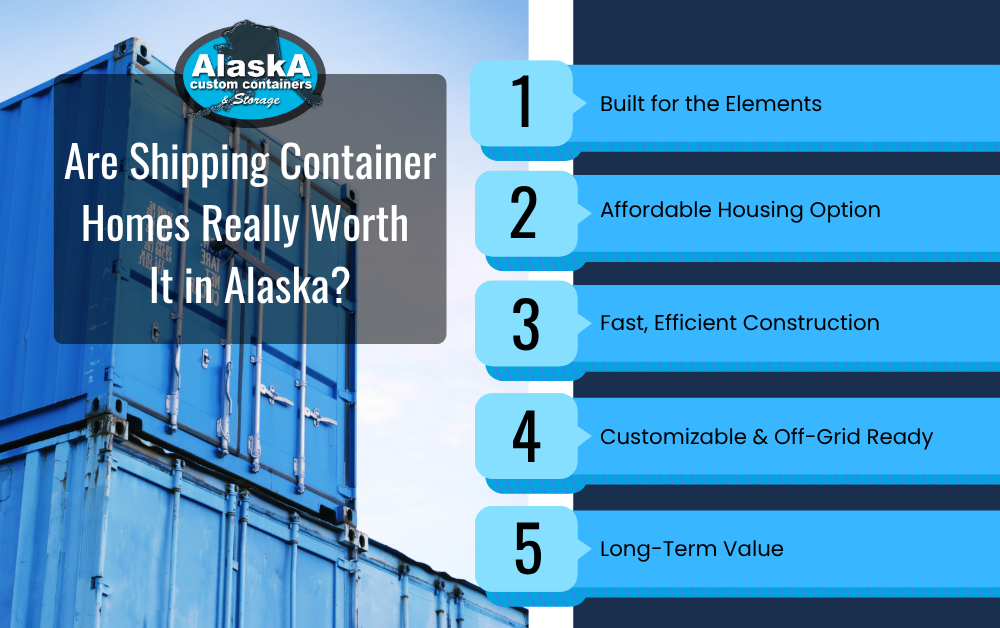 AlaskA
custom containers
& Storage

Are Shipping Container Homes Really Worth It in Alaska?

1 Built for the Elements

2 Affordable Housing Option

3 Fast, Efficient Construction

4 Customizable & Off-Grid Ready

5 Long-Term Value